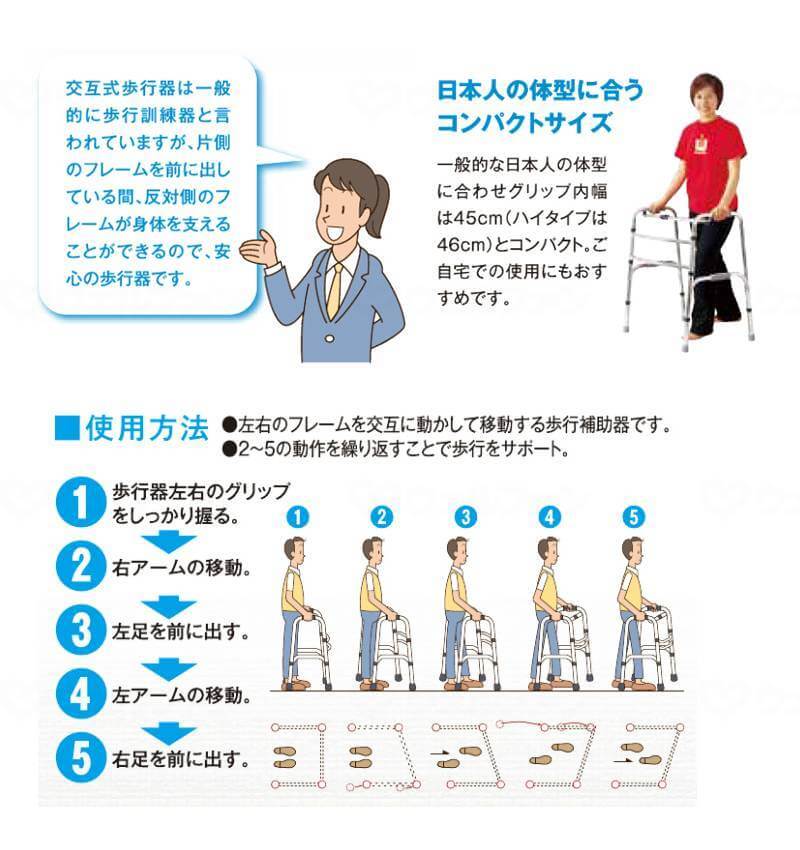 交互式歩行器は一般的に歩行訓練器と言われていますが、片側のフレームを前に出している間、反対側のフレームが身体を支えることができるので、安心の歩行器です。

日本人の体型に合うコンパクトサイズ

一般的な日本人の体型に合わせグリップ内幅は45cm（ハイタイプは46cm）とコンパクト。ご自宅での使用にもおすすめです。

■使用方法 ●左右のフレームを交互に動かして移動する歩行補助器です。
●2～5の動作を繰り返すことで歩行をサポート。

1 歩行器左右のグリップをしっかり握る。
2 右アームの移動。
3 左足を前に出す。
4 左アームの移動。
5 右足を前に出す。

1 2 3 4 5